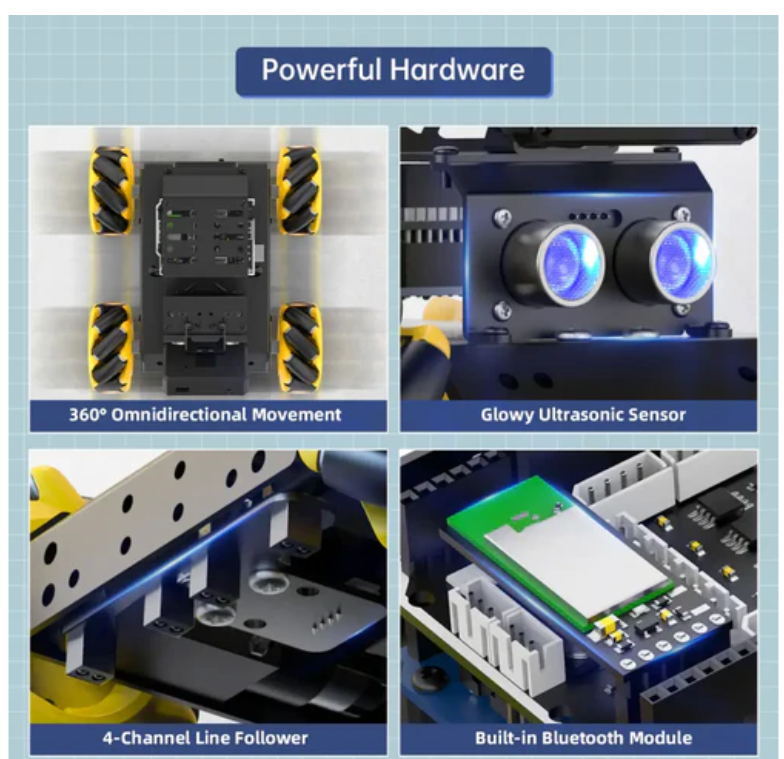 Powerful Hardware

360° Omnidirectional Movement

Glowy Ultrasonic Sensor

4-Channel Line Follower

Built-in Bluetooth Module