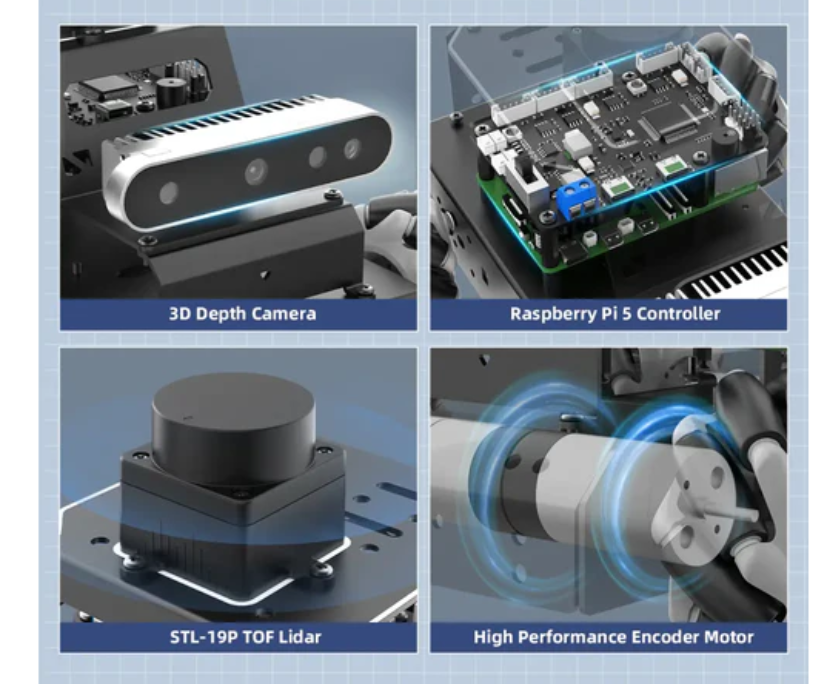 3D Depth Camera

Raspberry Pi 5 Controller

STL-19P TOF Lidar

High Performance Encoder Motor